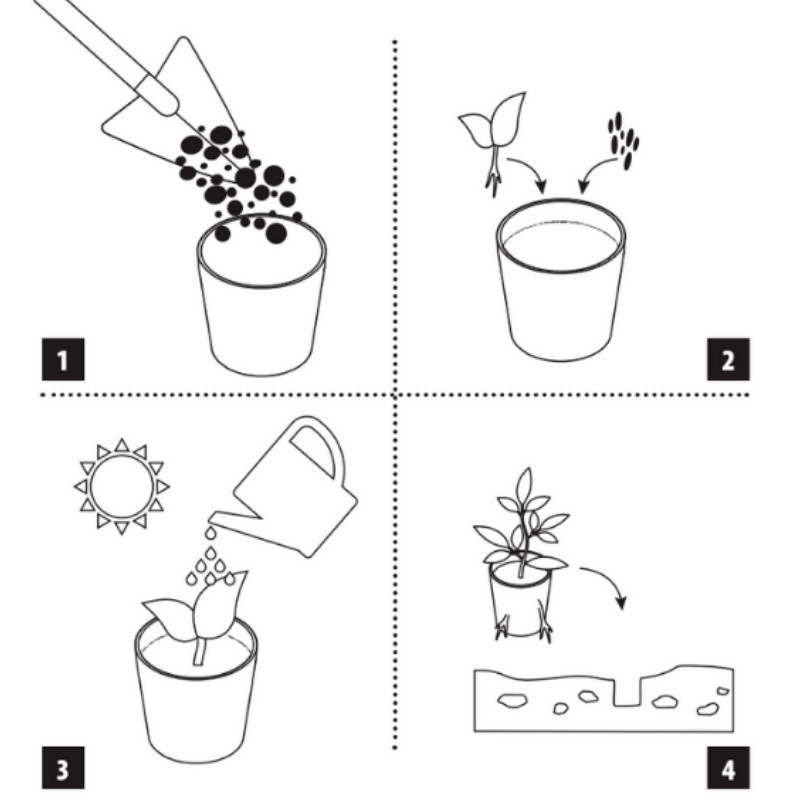 1

2

3

4